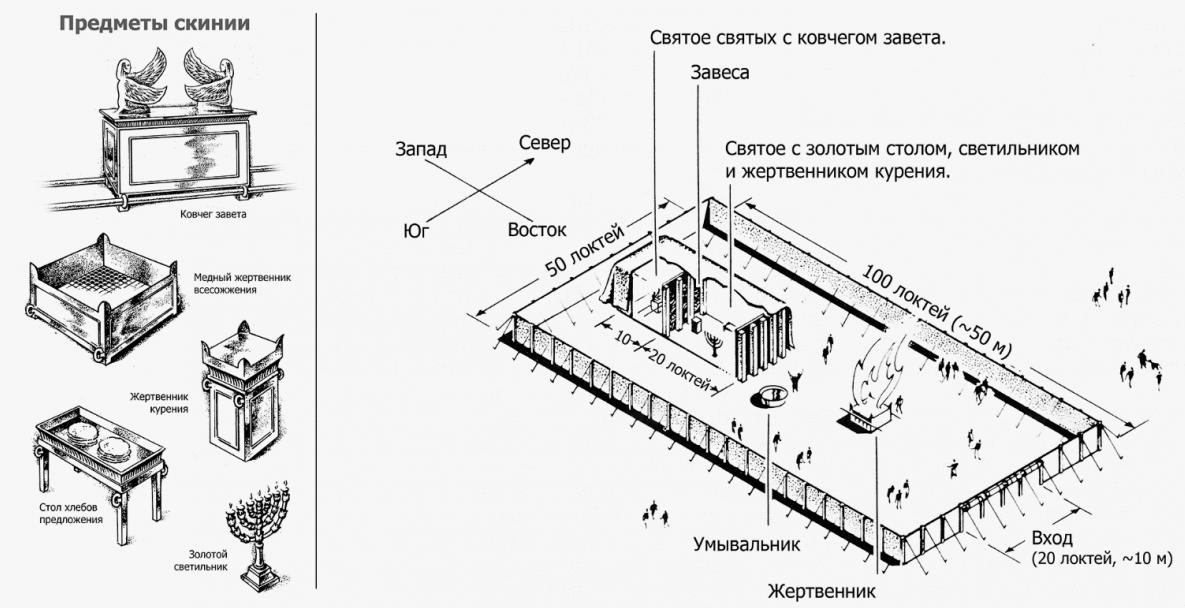 Предметы скинии

Ковчег завета

Медный жертвенник всесожжения

Жертвенник курения

Стол хлебов предложения

Золотой светильник

Святое святых с ковчегом завета.

Завеса

Святое с золотым столом, светильником и жертвенником курения.

Запад

Север

Юг

Восток

50 локтей

100 локтей (~50 м)

10

20 локтей

Умывальник

Жертвенник

Вход (20 локтей, ~10 м)